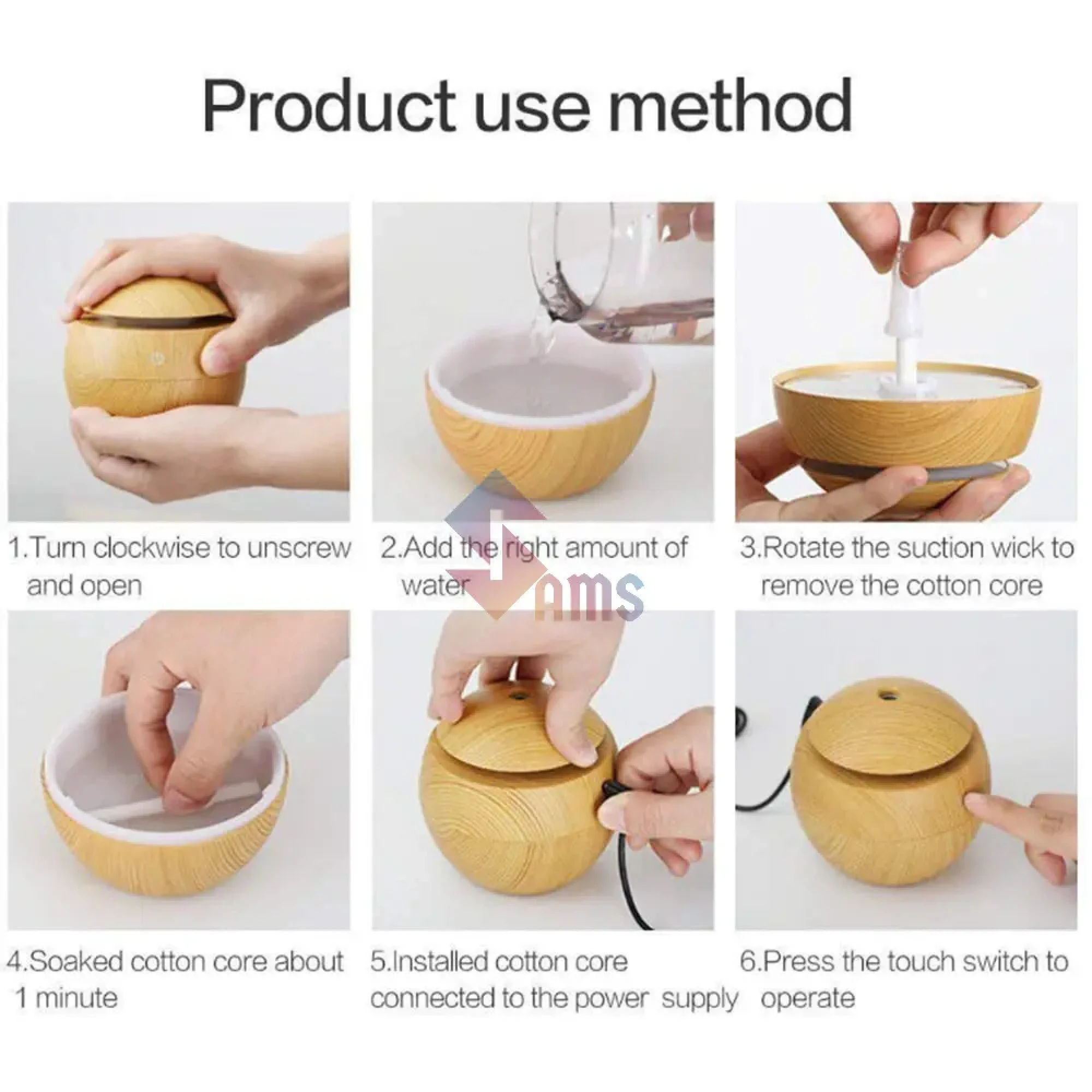 Product use method

1.Turn clockwise to unscrew and open

2.Add the right amount of water

3.Rotate the suction wick to remove the cotton core

AMS

4.Soaked cotton core about 1 minute

5.Installed cotton core connected to the power supply

6.Press the touch switch to operate